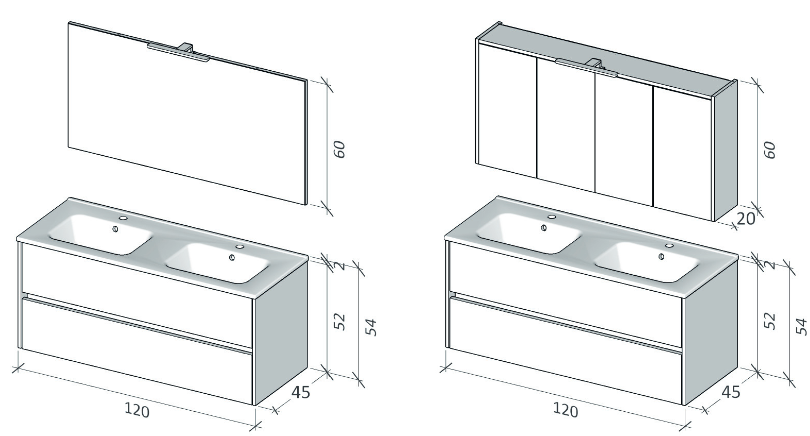 60
2
52
54
45
120
60
20
2
52
54
45
120